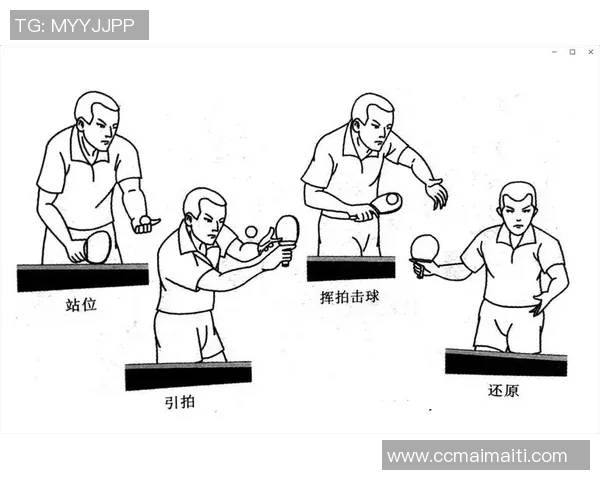 TG: MYYJJPP

站位

引拍

挥拍击球

还原

www.ccmaimaiti.com